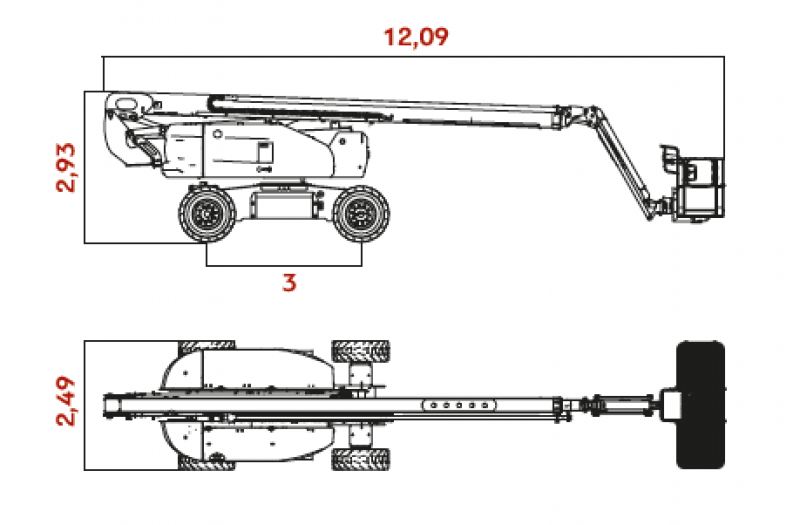 12,09

2,93

3

2,49