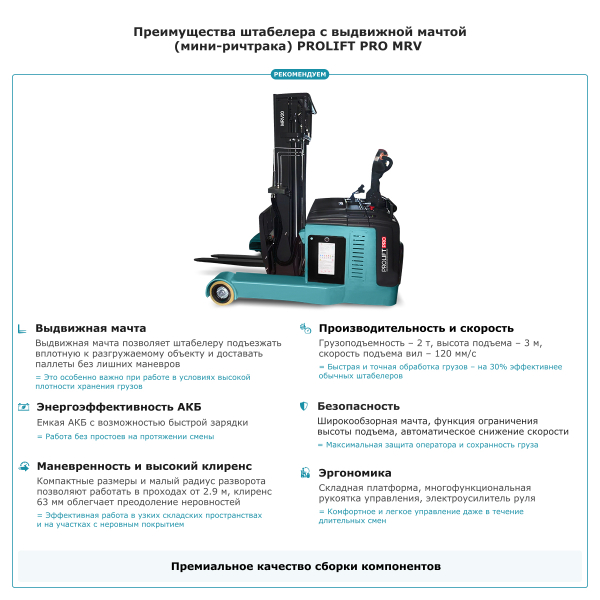 Преимущества штабелера с выдвижной мачтой (мини-ричтрака) PROLIFT PRO MRV

РЕКОМЕНДУЕМ

MRV20

PROLIFT PRO

Выдвижная мачта
Выдвижная мачта позволяет штабелеру подъезжать вплотную к разгружаемому объекту и доставать паллеты без лишних маневров
= Это особенно важно при работе в условиях высокой плотности хранения грузов

Энергоэффективность АКБ
Емкая АКБ с возможностью быстрой зарядки
= Работа без простоев на протяжении смены

Маневренность и высокий клиренс
Компактные размеры и малый радиус разворота позволяют работать в проходах от 2.9 м, клиренс 63 мм облегчает преодоление неровностей
= Эффективная работа в узких складских пространствах и на участках с неровным покрытием

Производительность и скорость
Грузоподъемность – 2 т, высота подъема – 3 м, скорость подъема вил – 120 мм/с
= Быстрая и точная обработка грузов – на 30% эффективнее обычных штабелеров

Безопасность
Широкообзорная мачта, функция ограничения высоты подъема, автоматическое снижение скорости
= Максимальная защита оператора и сохранность груза

Эргономика
Складная платформа, многофункциональная рукоятка управления, электроусилитель руля
= Комфортное и легкое управление даже в течение длительных смен

Премиальное качество сборки компонентов