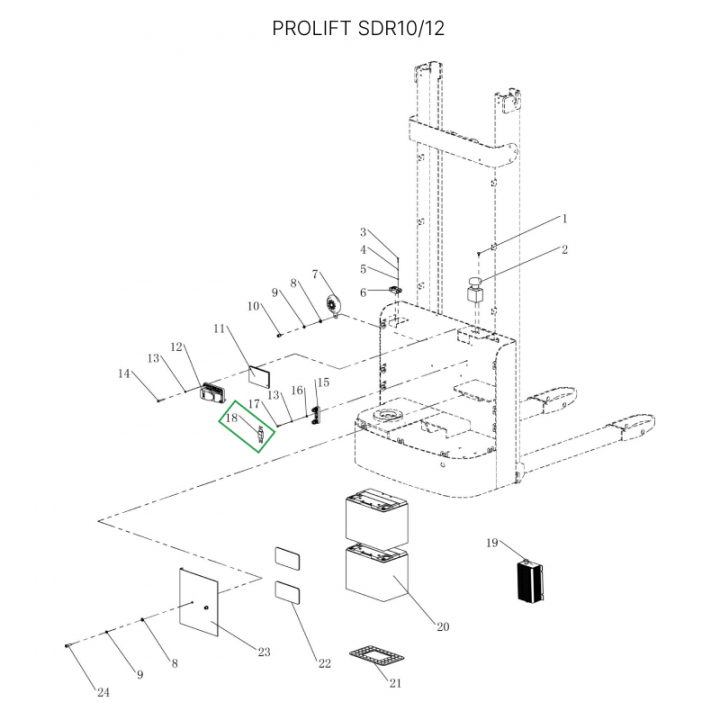 PROLIFT SDR10/12

1
2
3
4
5
6
7
8
9
10
11
12
13
14
13
16
15
17
18
19
20
21
22
23
8
9
24