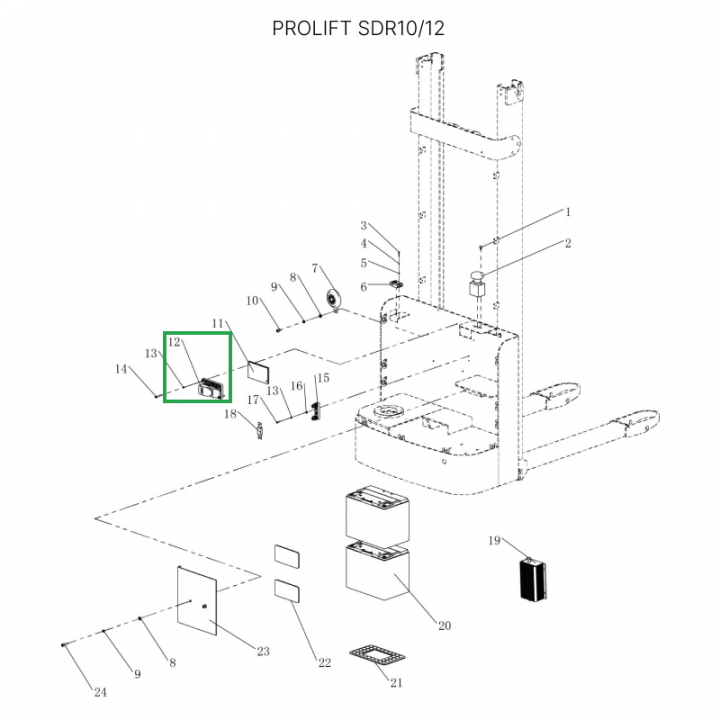 PROLIFT SDR10/12

1
2
3
4
5
6
7
8
9
10
11
12
13
14
13
16
15
17
18
19
20
21
22
23
8
9
24