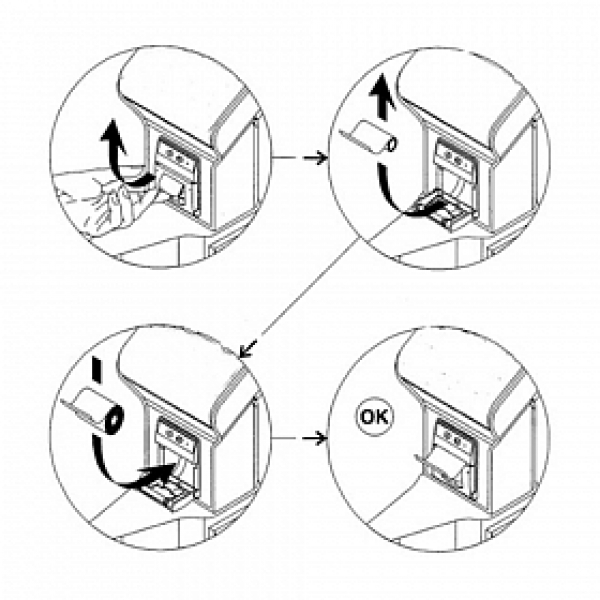 OK